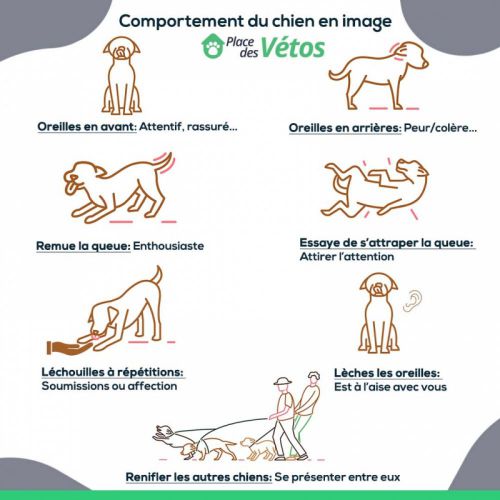 Comportement du chien en image

Place des Vétos

Oreilles en avant: Attentif, rassuré...

Oreilles en arrières: Peur/colère...

Remue la queue: Enthousiaste

Essaye de s'attraper la queue: Attirer l'attention

Léchouilles à répétitions: Soumissions ou affection

Lèches les oreilles: Est à l'aise avec vous

Renifler les autres chiens: Se présenter entre eux