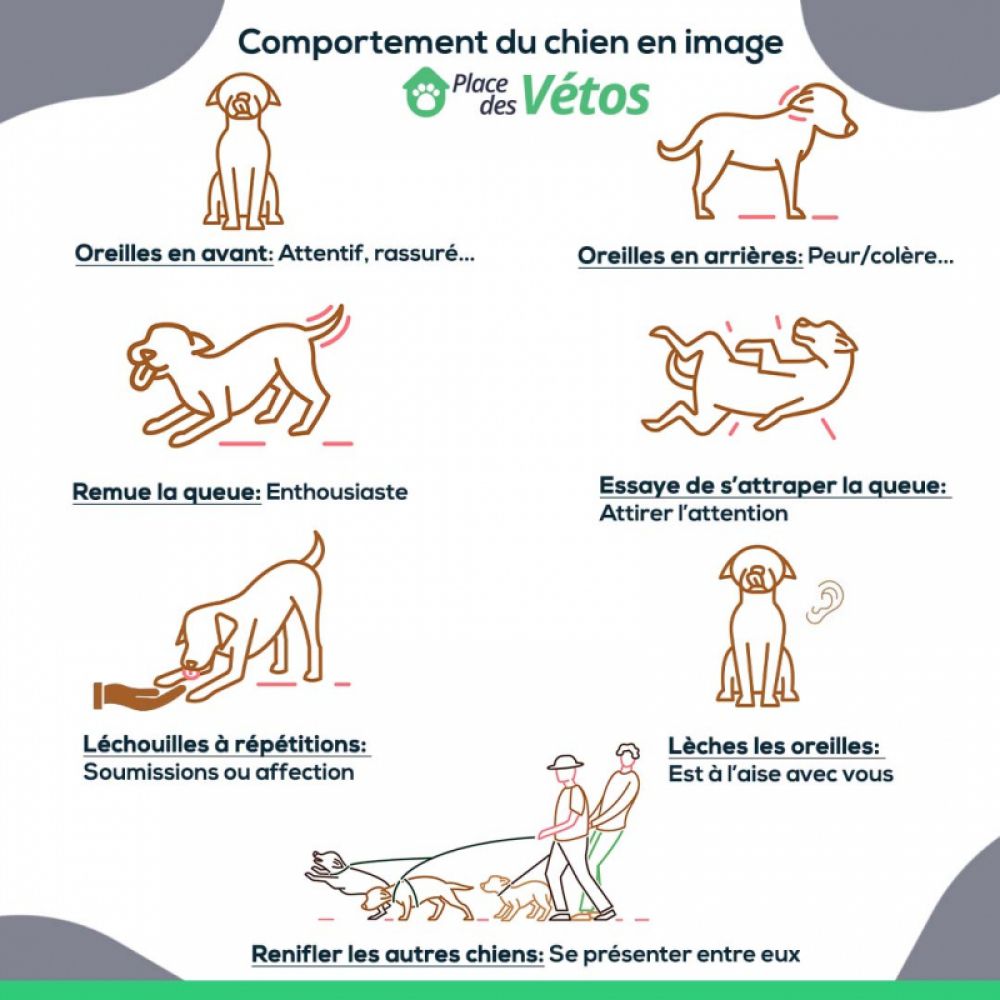 Comportement du chien en image

Place des Vétos

Oreilles en avant: Attentif, rassuré...

Oreilles en arrières: Peur/colère...

Remue la queue: Enthousiaste

Essaye de s'attraper la queue: Attirer l'attention

Léchouilles à répétitions: Soumissions ou affection

Lèches les oreilles: Est à l'aise avec vous

Renifler les autres chiens: Se présenter entre eux