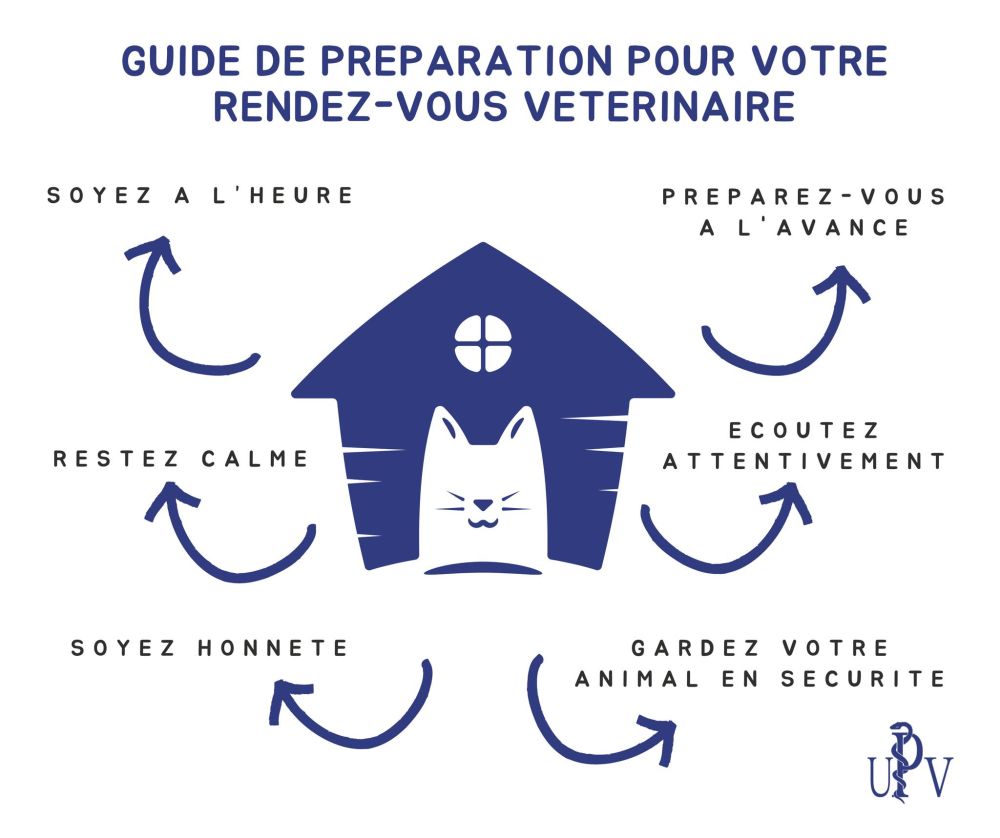 GUIDE DE PREPARATION POUR VOTRE RENDEZ-VOUS VETERINAIRE

SOYEZ A L'HEURE

PREPAREZ-VOUS A L'AVANCE

RESTEZ CALME

ECOUTEZ ATTENTIVEMENT

SOYEZ HONNETE

GARDEZ VOTRE ANIMAL EN SECURITE

UPV